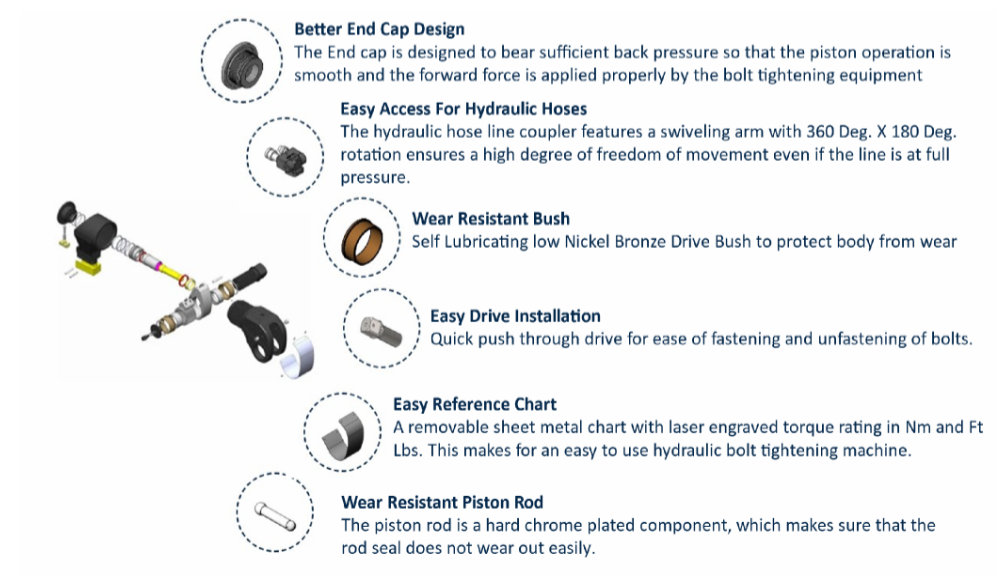 Better End Cap Design
The End cap is designed to bear sufficient back pressure so that the piston operation is smooth and the forward force is applied properly by the bolt tightening equipment

Easy Access For Hydraulic Hoses
The hydraulic hose line coupler features a swiveling arm with 360 Deg. X 180 Deg. rotation ensures a high degree of freedom of movement even if the line is at full pressure.

Wear Resistant Bush
Self Lubricating low Nickel Bronze Drive Bush to protect body from wear

Easy Drive Installation
Quick push through drive for ease of fastening and unfastening of bolts.

Easy Reference Chart
A removable sheet metal chart with laser engraved torque rating in Nm and Ft Lbs. This makes for an easy to use hydraulic bolt tightening machine.

Wear Resistant Piston Rod
The piston rod is a hard chrome plated component, which makes sure that the rod seal does not wear out easily.